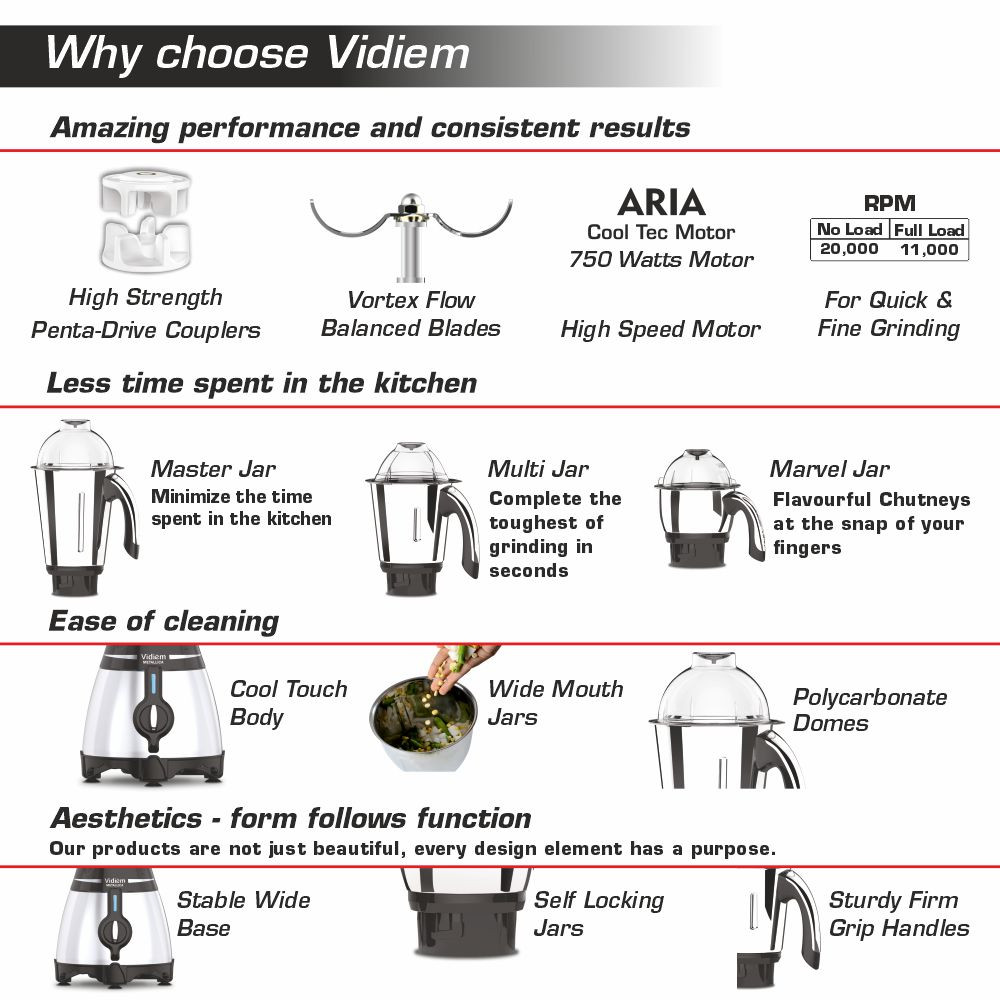 Why choose Vidiem

Amazing performance and consistent results

High Strength Penta-Drive Couplers

Vortex Flow Balanced Blades

ARIA
Cool Tec Motor
750 Watts Motor

High Speed Motor

RPM

| No Load | Full Load |
|---|---|
| 20,000 | 11,000 |

For Quick & Fine Grinding

Less time spent in the kitchen

Master Jar
Minimize the time spent in the kitchen

Multi Jar
Complete the toughest of grinding in seconds

Marvel Jar
Flavourful Chutneys at the snap of your fingers

Ease of cleaning

Vidiem

Cool Touch Body

Wide Mouth Jars

Polycarbonate Domes

Aesthetics - form follows function
Our products are not just beautiful, every design element has a purpose.

Vidiem

Stable Wide Base

Self Locking Jars

Sturdy Firm Grip Handles